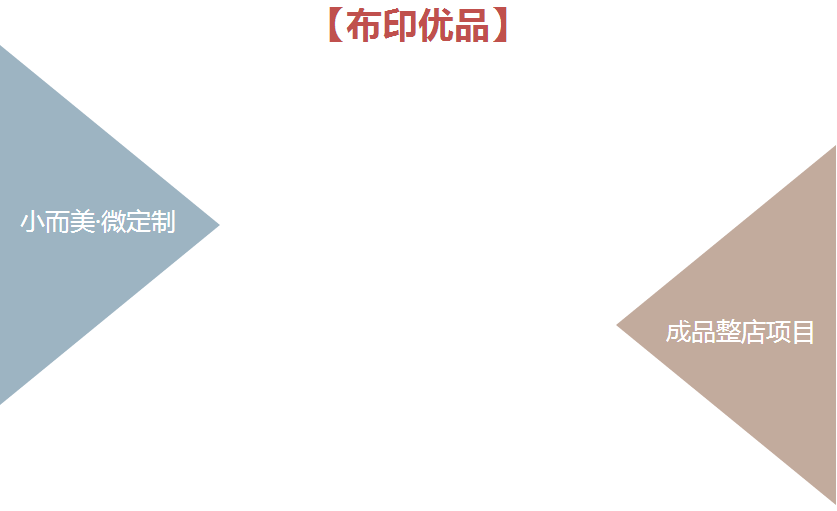 【布印优品】

小而美·微定制

成品整店项目